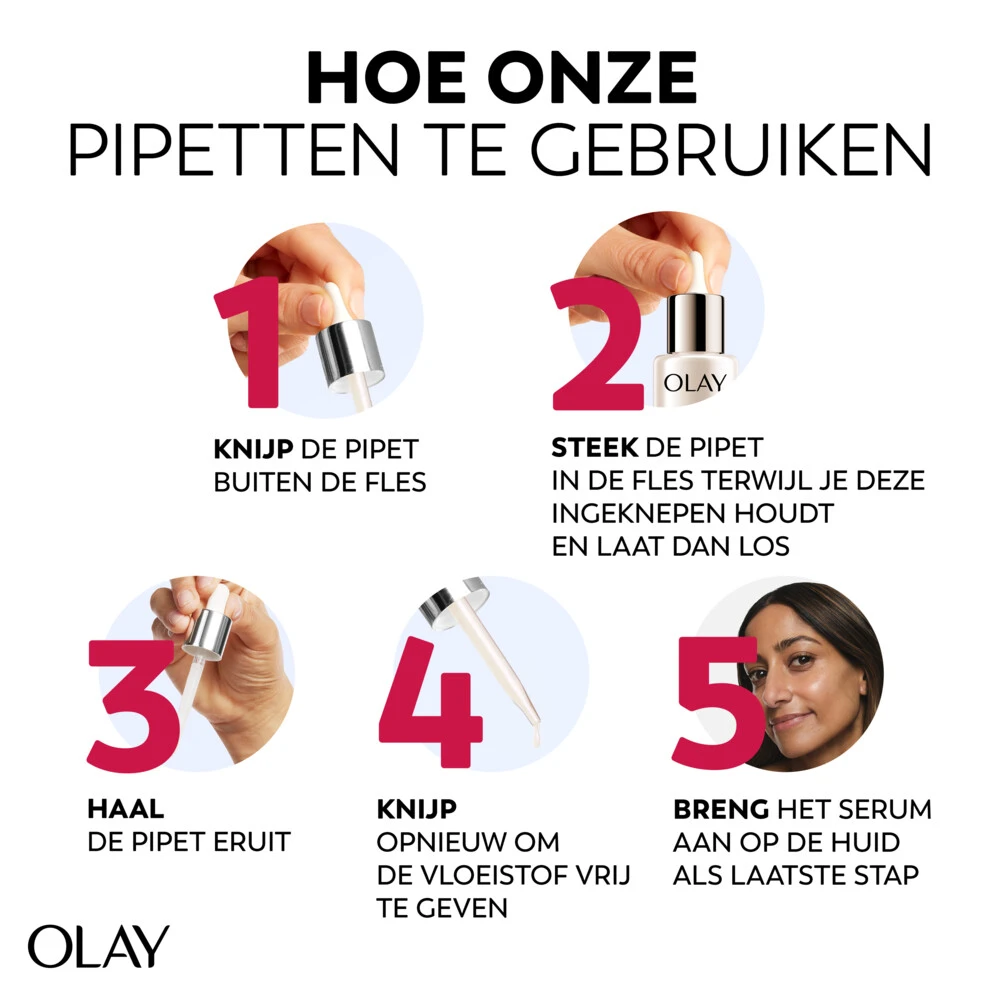 HOE ONZE
PIPETTEN TE GEBRUIKEN

1

KNIJP DE PIPET BUITEN DE FLES

2

OLAY

STEEK DE PIPET IN DE FLES TERWIJL JE DEZE INGEKNEPEN HOUDT EN LAAT DAN LOS

3

HAAL DE PIPET ERUIT

4

KNIJP OPNIEUW OM DE VLOEISTOF VRIJ TE GEVEN

5

BRENG HET SERUM AAN OP DE HUID ALS LAATSTE STAP

OLAY